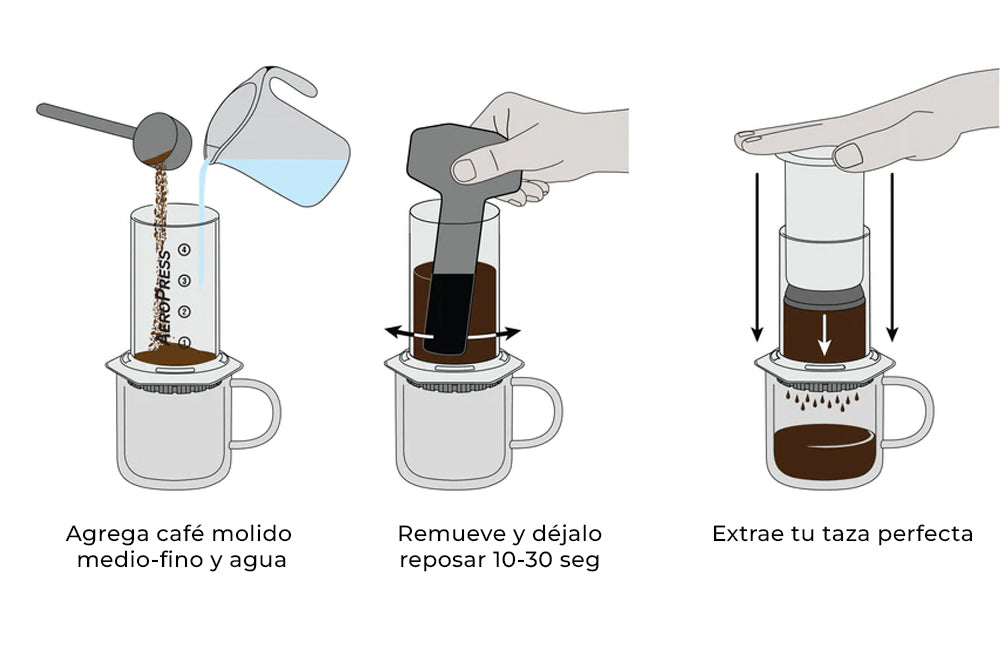 AEROPRESS

4
3
2
1

Agrega café molido medio-fino y agua

Remueve y déjalo reposar 10-30 seg

Extrae tu taza perfecta